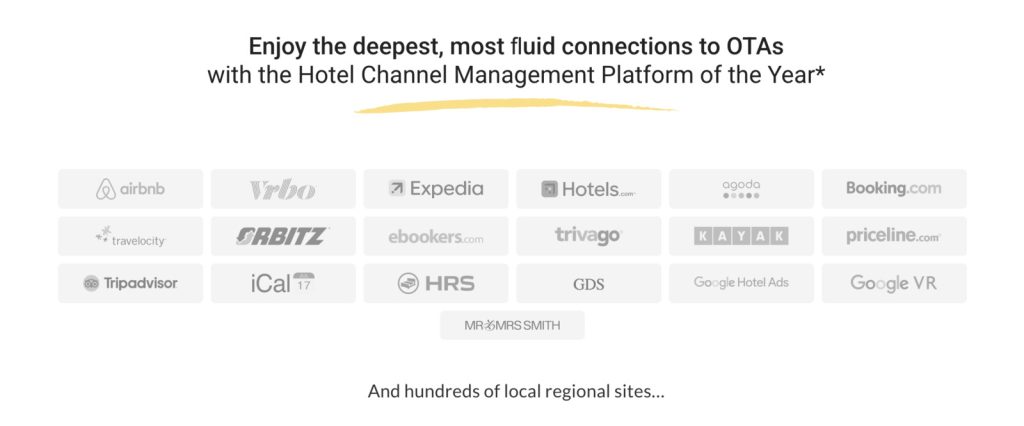 Enjoy the deepest, most fluid connections to OTAs
with the Hotel Channel Management Platform of the Year*

airbnb

Vrbo

Expedia

Hotels.com

agoda

Booking.com

travelocity

ORBITZ

ebookers.com

trivago

KAYAK

priceline.com

Tripadvisor

iCal 17

HRS

GDS

Google Hotel Ads

Google VR

MR & MRS SMITH

And hundreds of local regional sites...